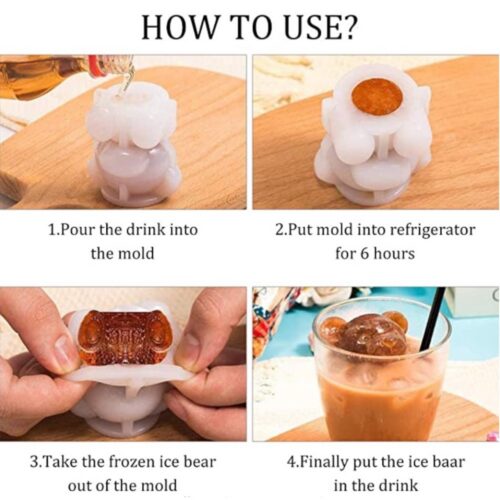 HOW TO USE?

1.Pour the drink into the mold

2.Put mold into refrigerator for 6 hours

3.Take the frozen ice bear out of the mold

4.Finally put the ice baar in the drink